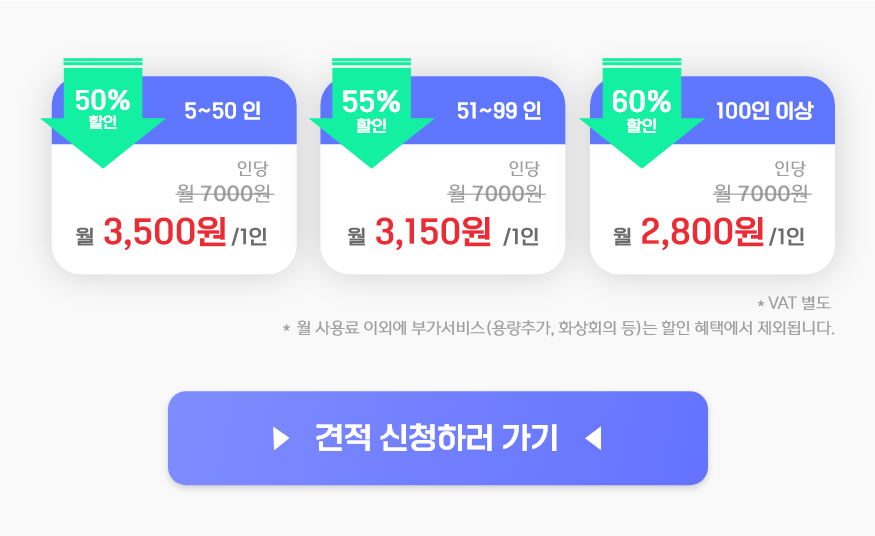 50%
할인

5~50 인

인당
월 7000원
월 3,500원 /1인

55%
할인

51~99 인

인당
월 7000원
월 3,150원 /1인

60%
할인

100인 이상

인당
월 7000원
월 2,800원 /1인

* VAT 별도
* 월 사용료 이외에 부가서비스(용량추가, 화상회의 등)는 할인 혜택에서 제외됩니다.

▶ 견적 신청하러 가기 ◀